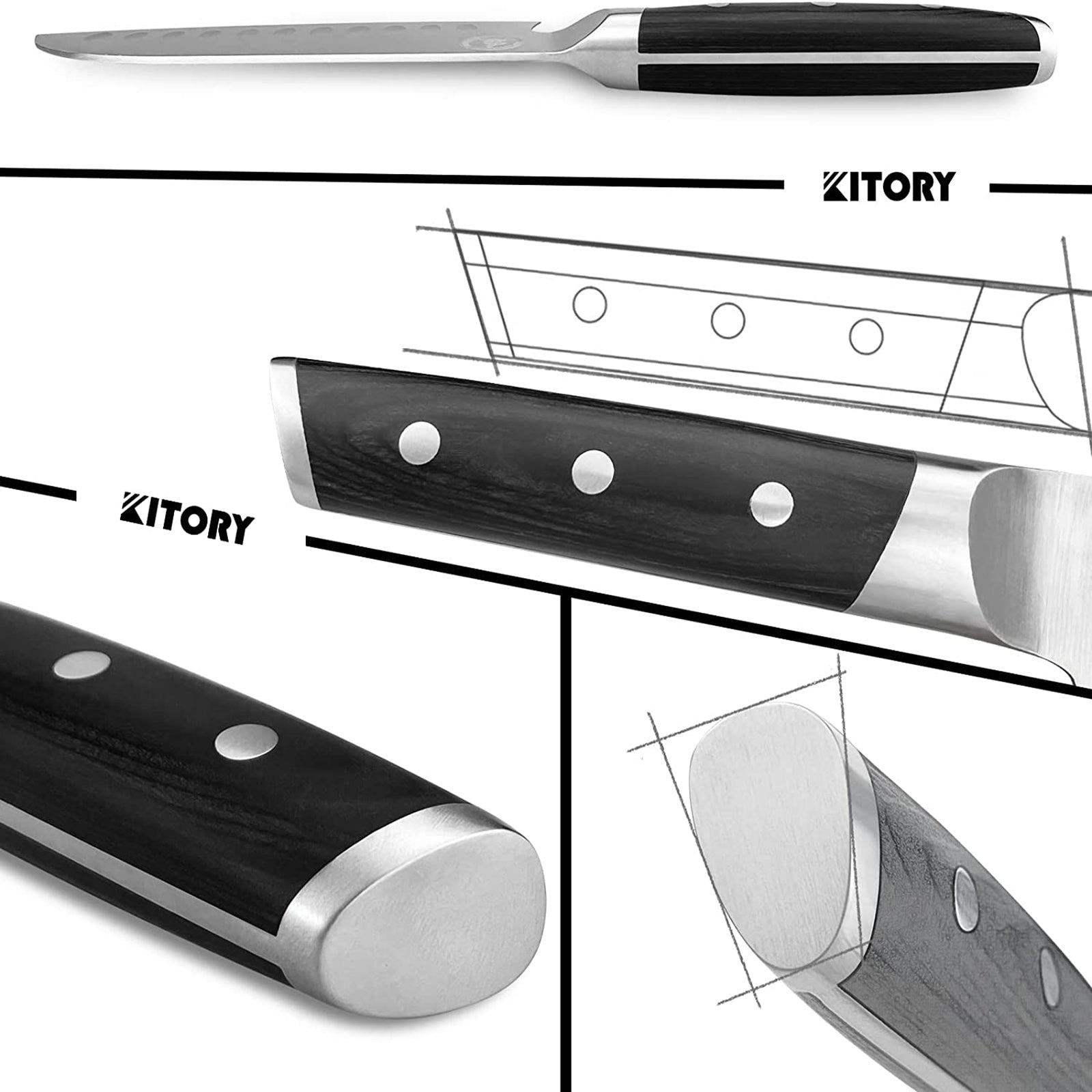 KITORY

KITORY